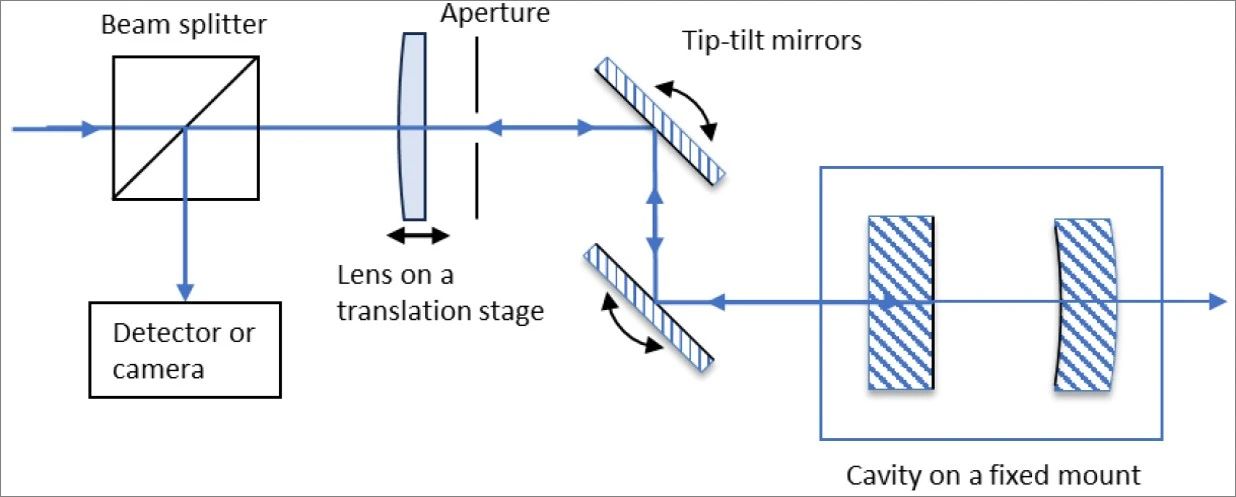 Beam splitter

Aperture

Tip-tilt mirrors

Lens on a translation stage

Detector or camera

Cavity on a fixed mount